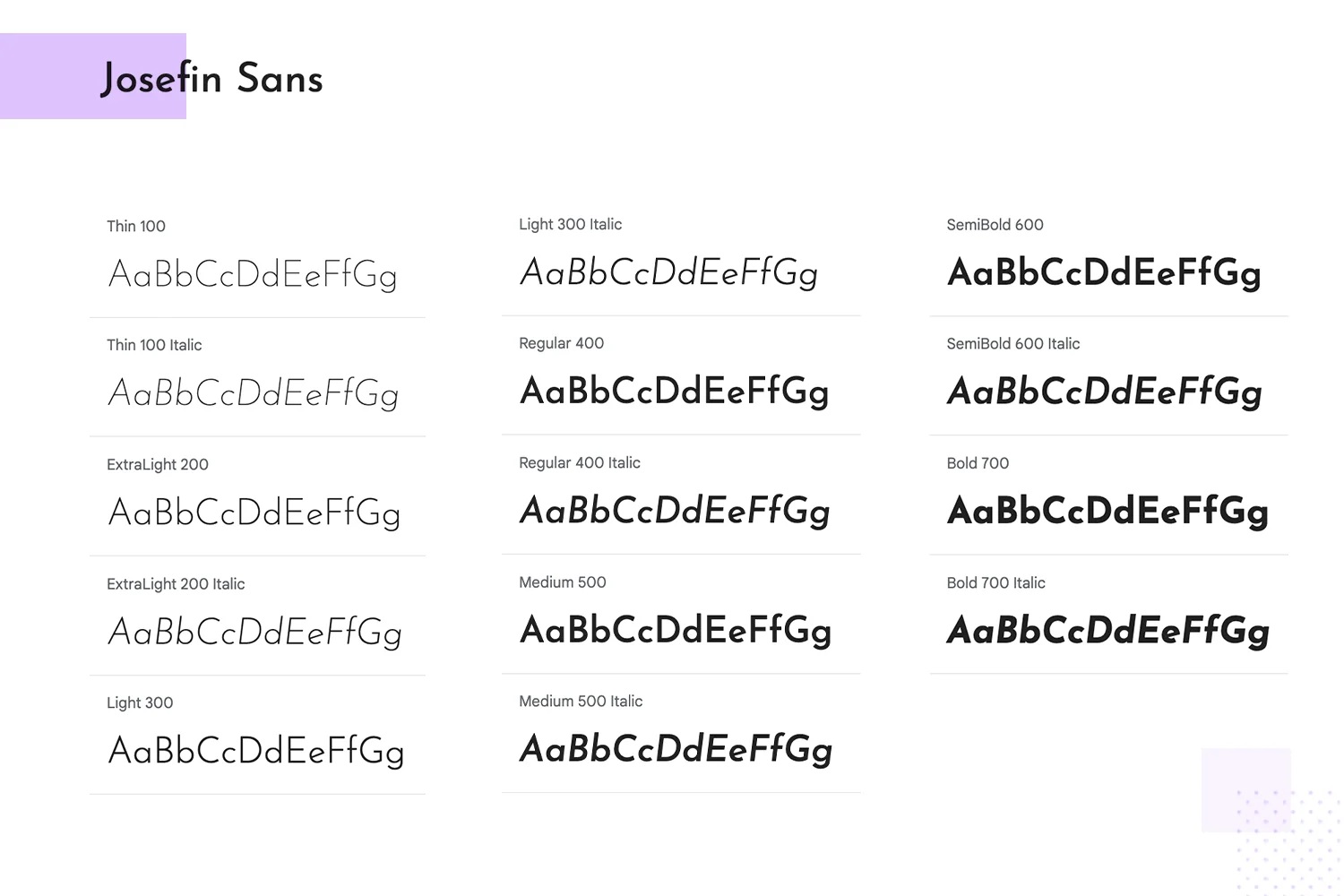 Josefin Sans

Thin 100
AaBbCcDdEeFfGg

Thin 100 Italic
AaBbCcDdEeFfGg

ExtraLight 200
AaBbCcDdEeFfGg

ExtraLight 200 Italic
AaBbCcDdEeFfGg

Light 300
AaBbCcDdEeFfGg

Light 300 Italic
AaBbCcDdEeFfGg

Regular 400
AaBbCcDdEeFfGg

Regular 400 Italic
AaBbCcDdEeFfGg

Medium 500
AaBbCcDdEeFfGg

Medium 500 Italic
AaBbCcDdEeFfGg

SemiBold 600
AaBbCcDdEeFfGg

SemiBold 600 Italic
AaBbCcDdEeFfGg

Bold 700
AaBbCcDdEeFfGg

Bold 700 Italic
AaBbCcDdEeFfGg