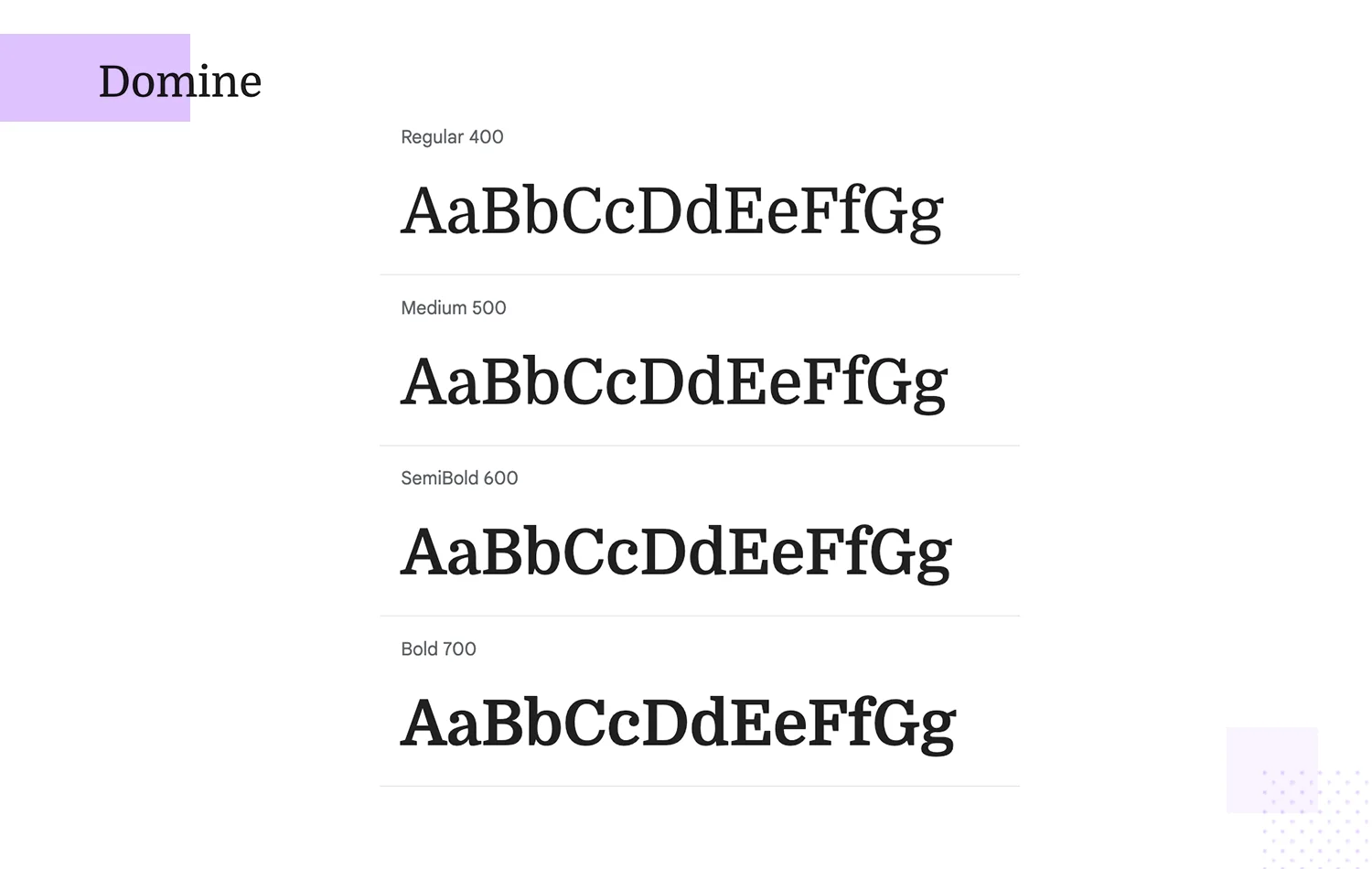 Domine

Regular 400

AaBbCcDdEeFfGg

Medium 500

AaBbCcDdEeFfGg

SemiBold 600

AaBbCcDdEeFfGg

Bold 700

AaBbCcDdEeFfGg