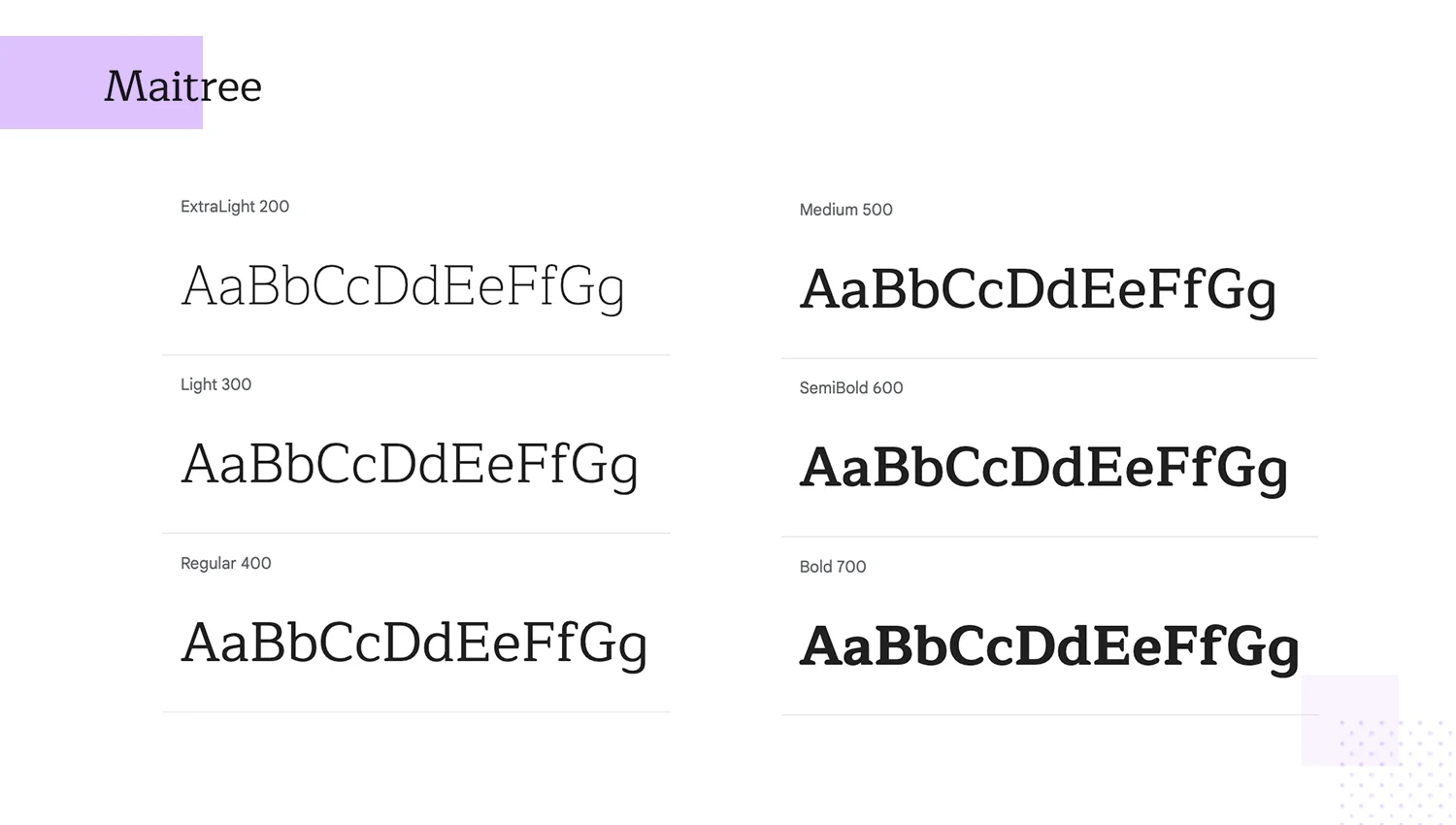 Maitree

ExtraLight 200

AaBbCcDdEeFfGg

Light 300

AaBbCcDdEeFfGg

Regular 400

AaBbCcDdEeFfGg

Medium 500

AaBbCcDdEeFfGg

SemiBold 600

AaBbCcDdEeFfGg

Bold 700

AaBbCcDdEeFfGg