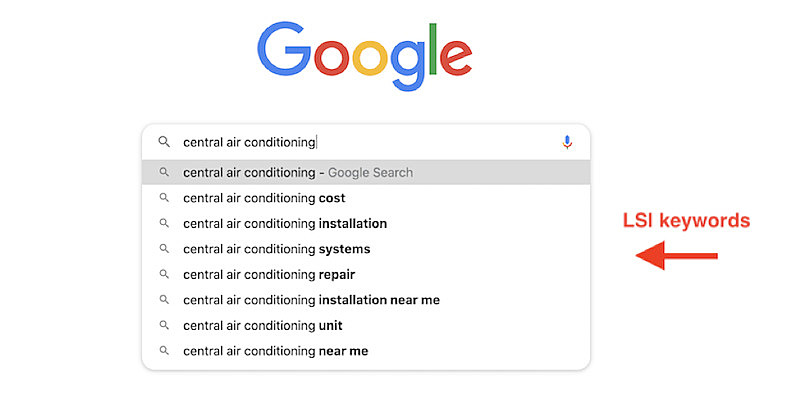 Google

central air conditioning

central air conditioning - Google Search
central air conditioning cost
central air conditioning installation
central air conditioning systems
central air conditioning repair
central air conditioning installation near me
central air conditioning unit
central air conditioning near me

LSI keywords